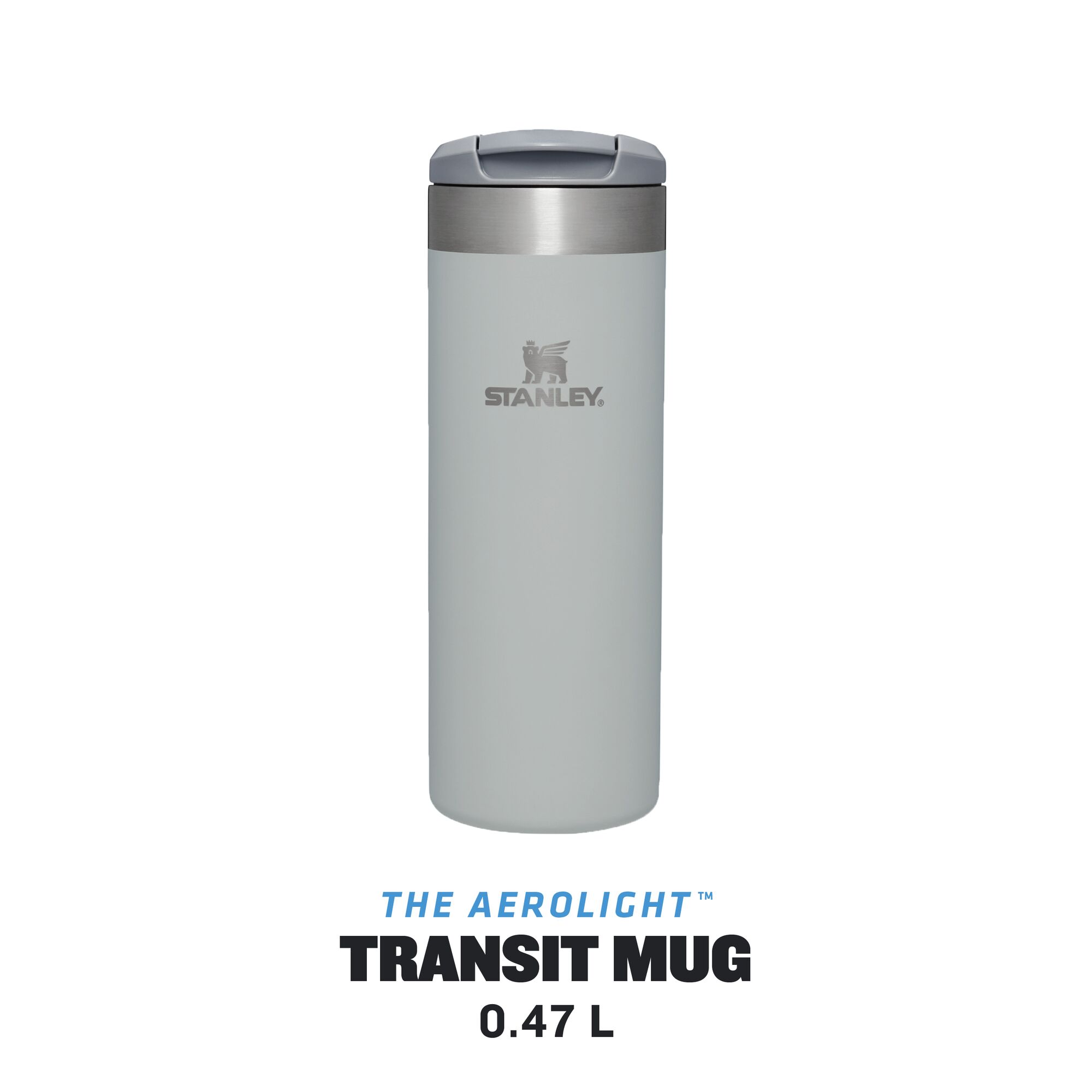 STANLEY®

THE AEROLIGHT™
TRANSIT MUG
0.47 L