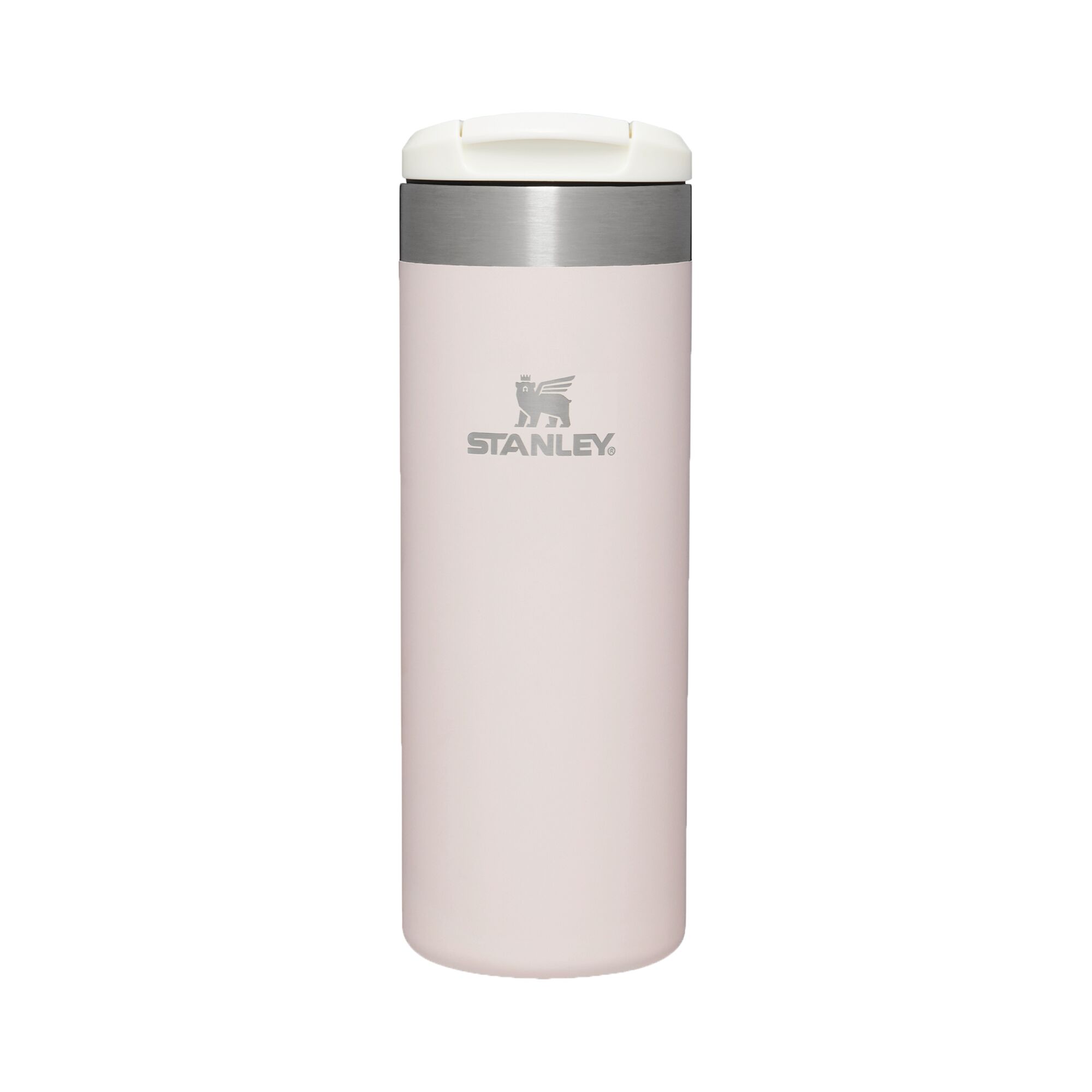 STANLEY®