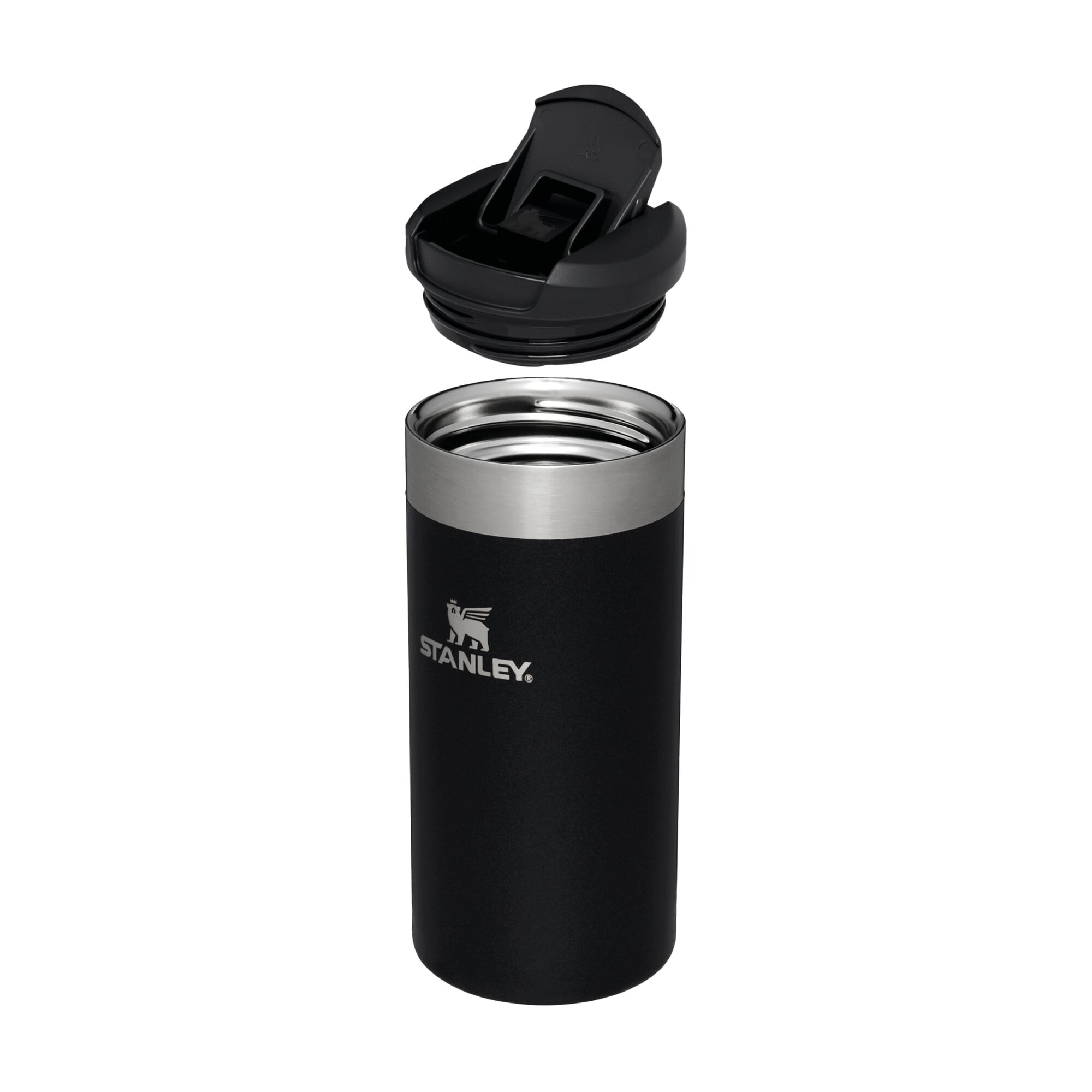 STANLEY®