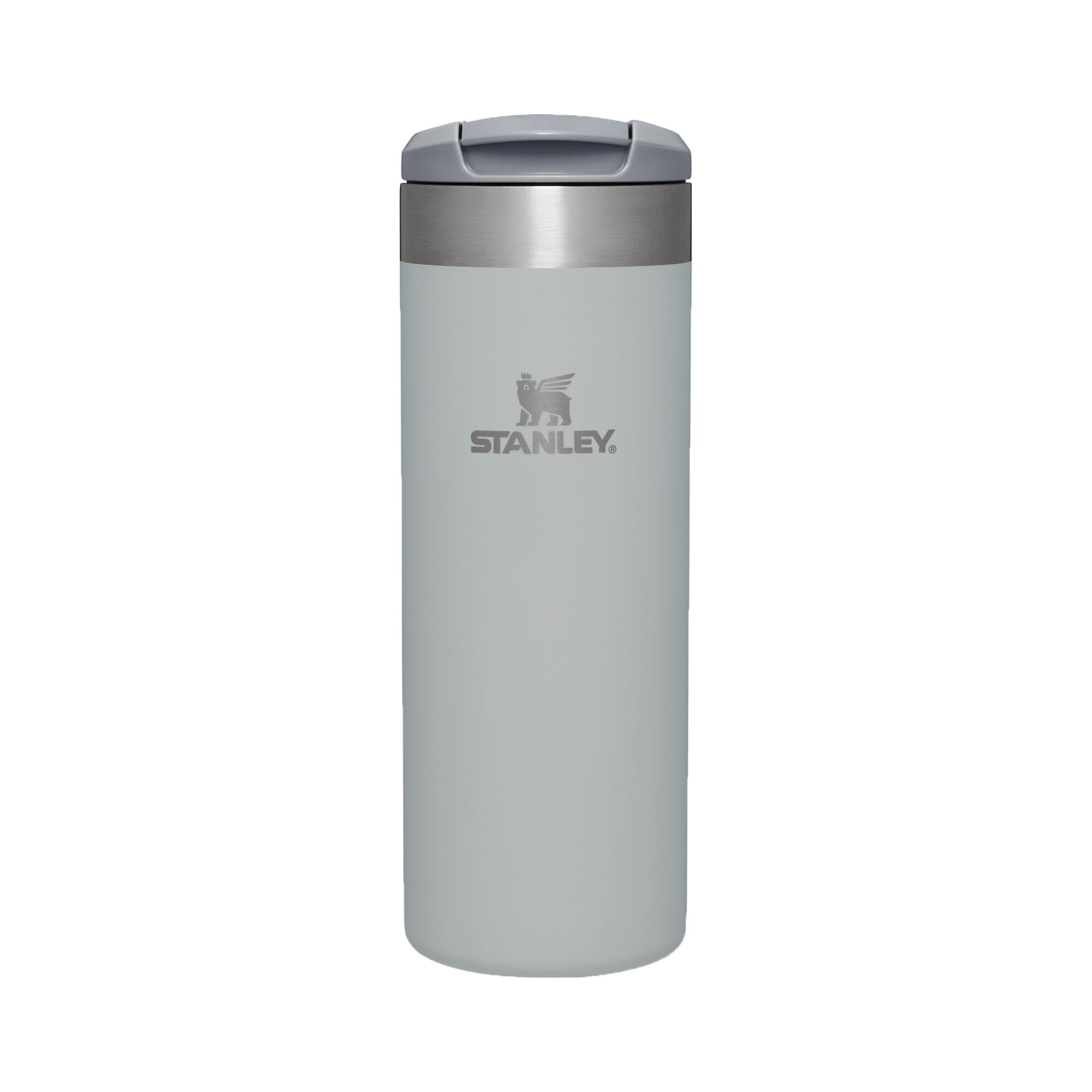 STANLEY®