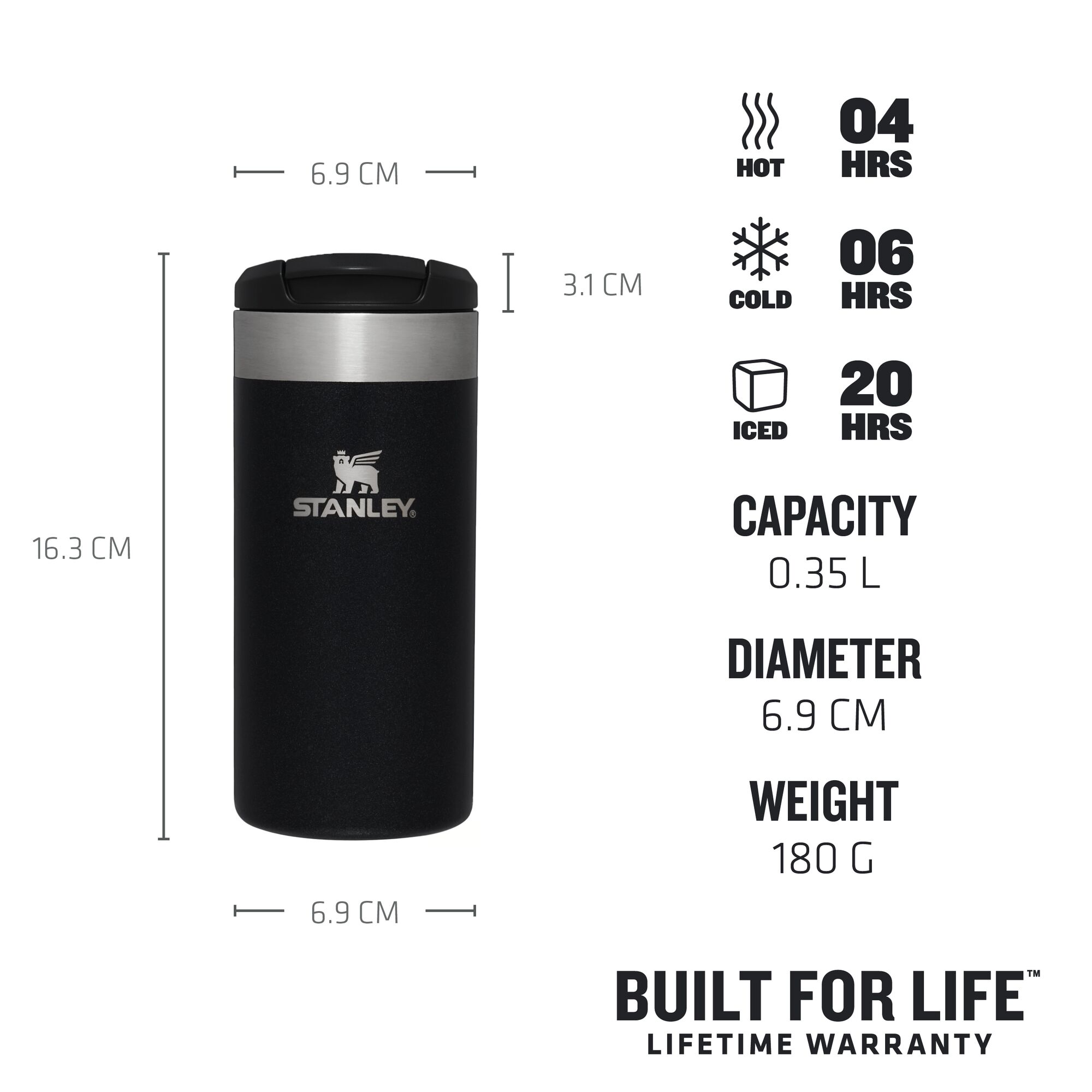 6.9 CM

3.1 CM

16.3 CM

STANLEY®

6.9 CM

HOT 04 HRS

COLD 06 HRS

ICED 20 HRS

CAPACITY
0.35 L

DIAMETER
6.9 CM

WEIGHT
180 G

BUILT FOR LIFE™
LIFETIME WARRANTY