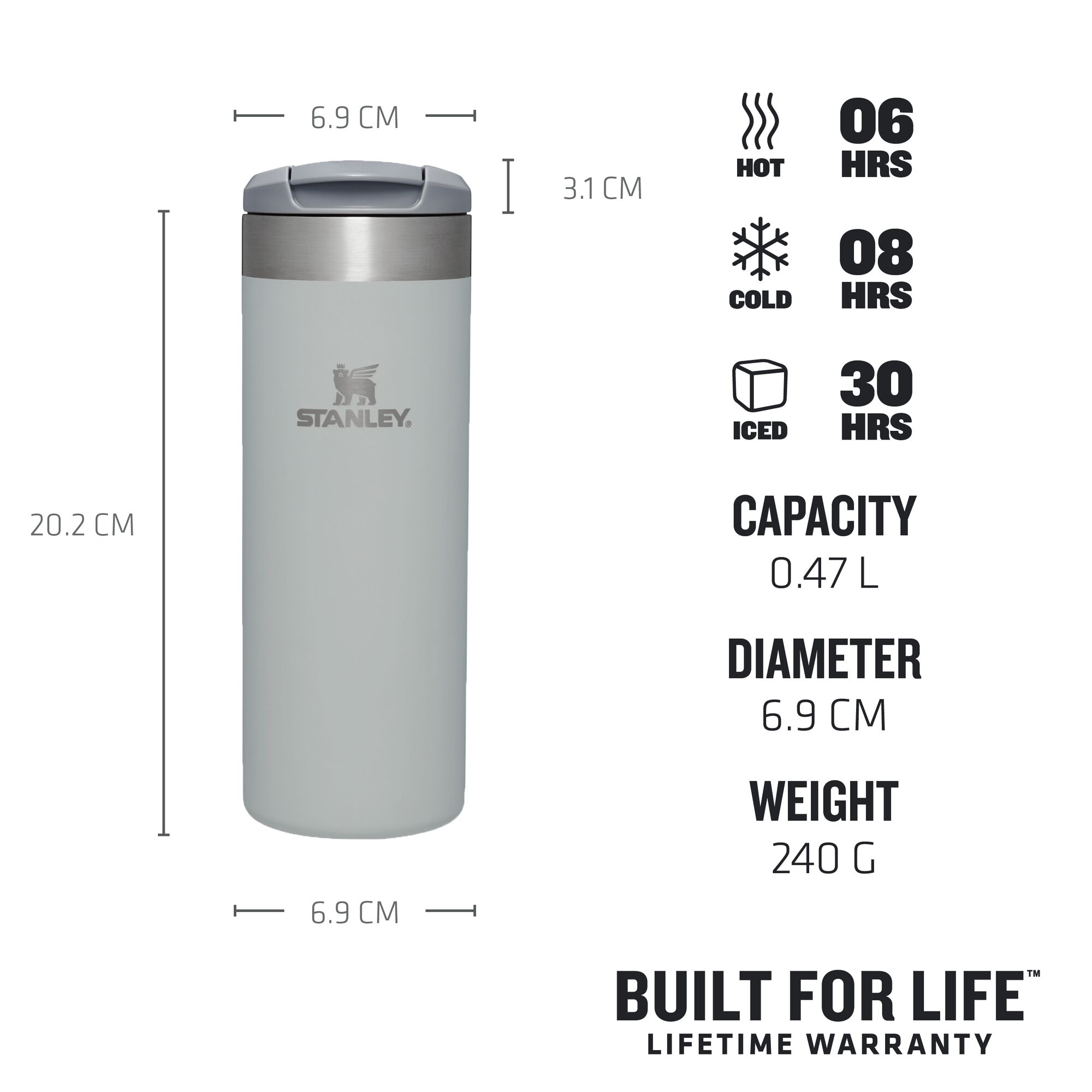 6.9 CM

3.1 CM

20.2 CM

STANLEY®

6.9 CM

HOT 06 HRS

COLD 08 HRS

ICED 30 HRS

CAPACITY
0.47 L

DIAMETER
6.9 CM

WEIGHT
240 G

BUILT FOR LIFE™
LIFETIME WARRANTY